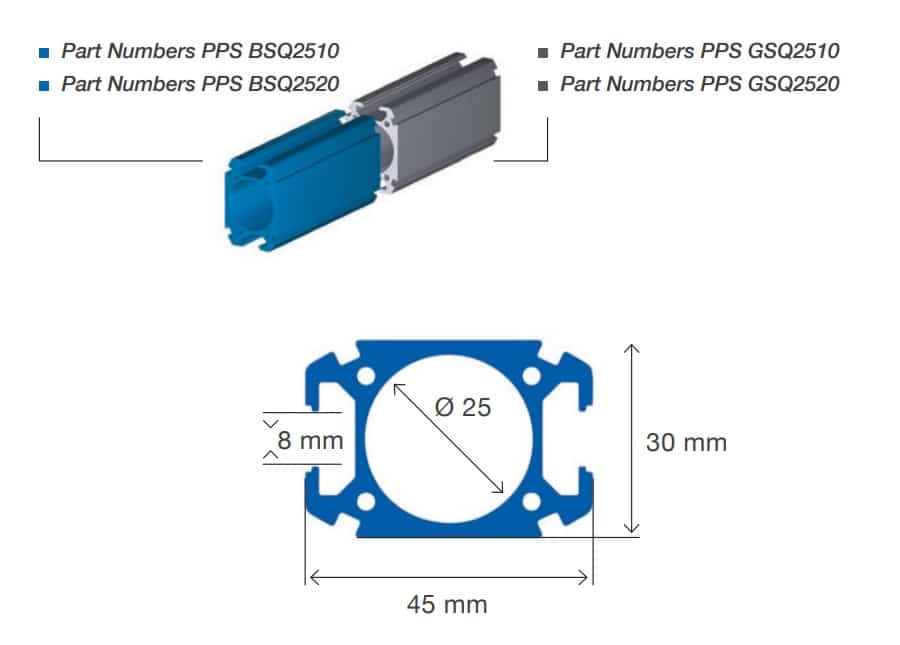 ■ Part Numbers PPS BSQ2510
■ Part Numbers PPS BSQ2520

■ Part Numbers PPS GSQ2510
■ Part Numbers PPS GSQ2520

Ø 25

8 mm

30 mm

45 mm